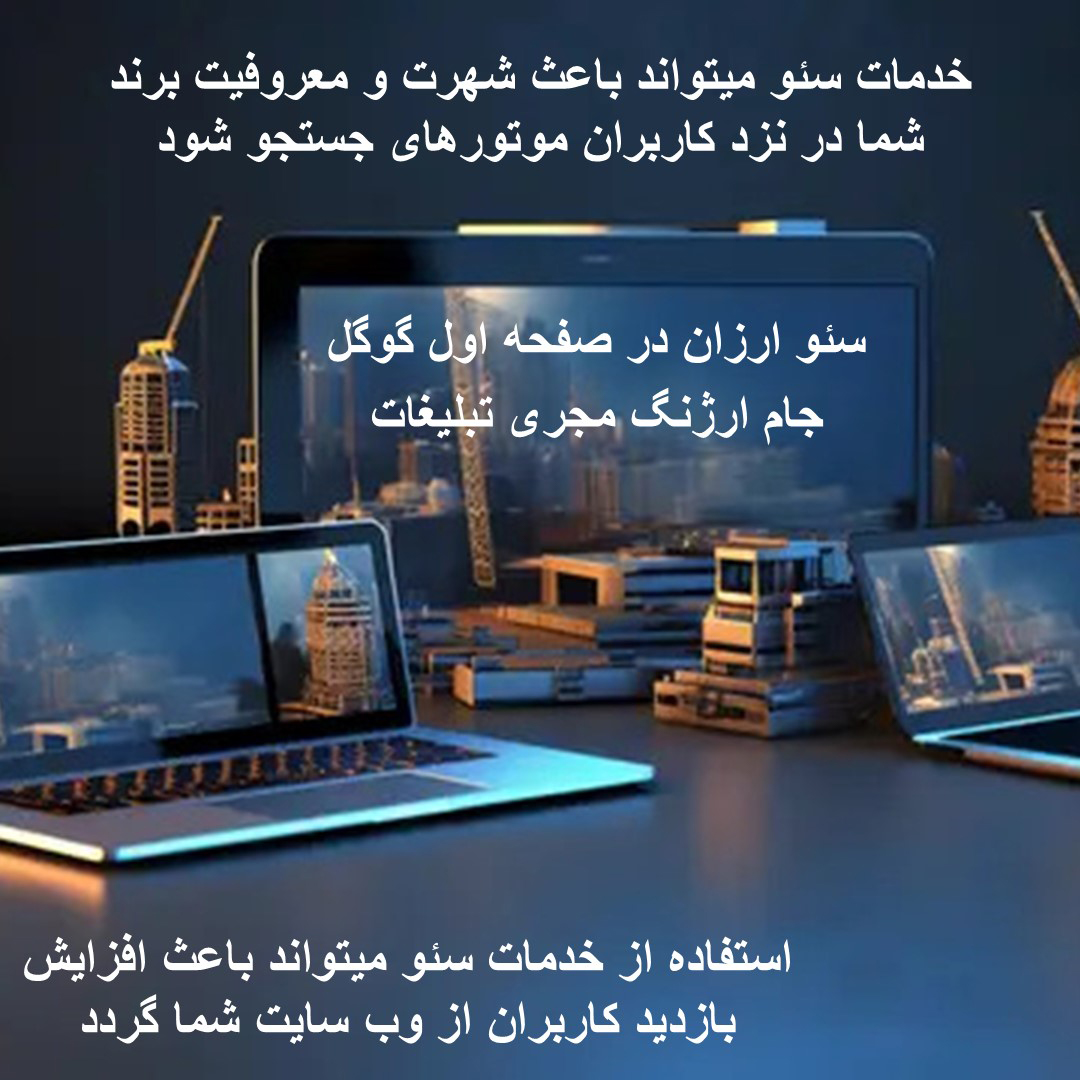 خدمات سئو میتواند باعث شهرت و معروفیت برند شما در نزد کاربران موتورهای جستجو شود

سئو ارزان در صفحه اول گوگل
جام ارژنگ مجری تبلیغات

استفاده از خدمات سئو میتواند باعث افزایش بازدید کاربران از وب سایت شما گردد