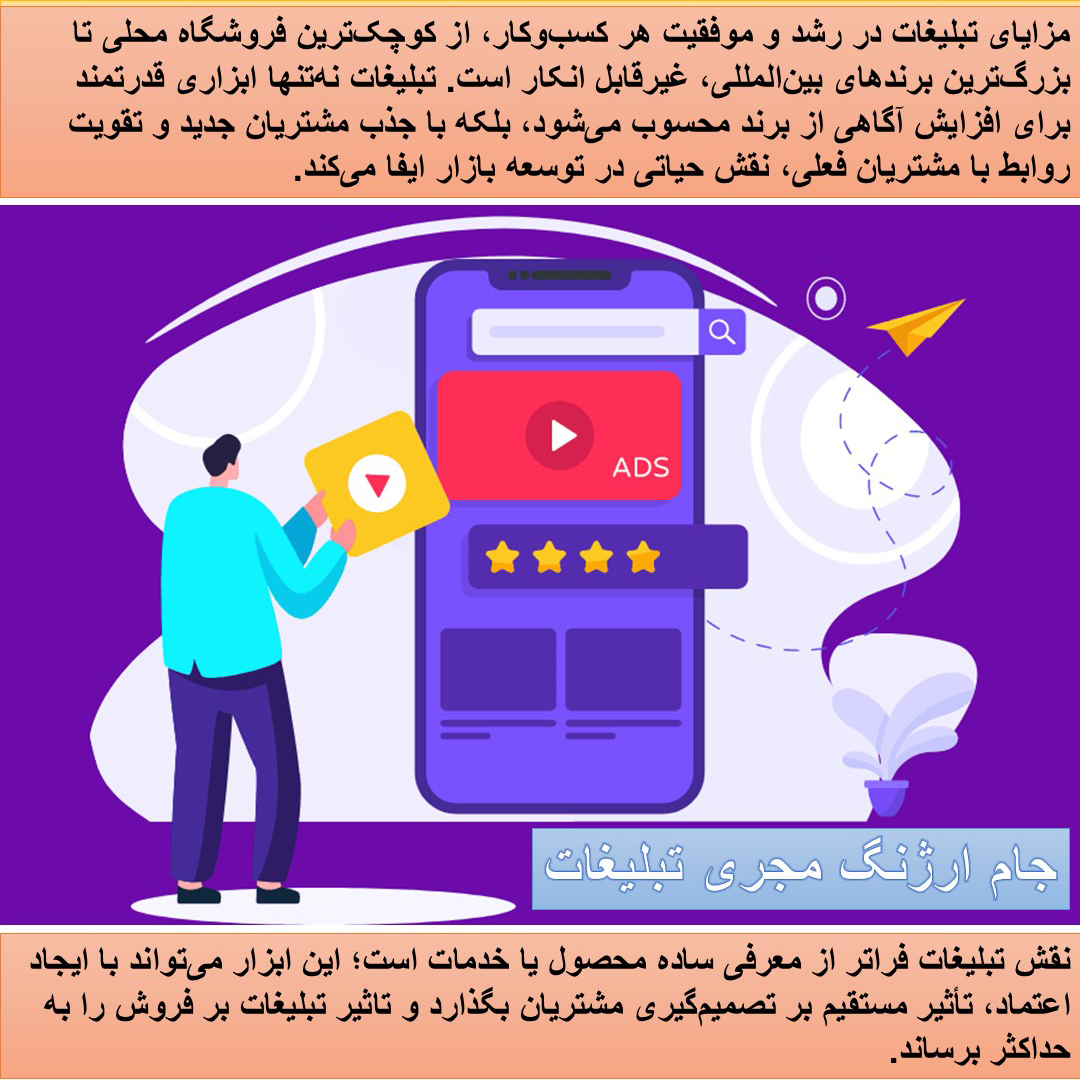 مزایای تبلیغات در رشد و موفقیت هر کسب‌وکار، از کوچک‌ترین فروشگاه محلی تا بزرگ‌ترین برندهای بین‌المللی، غیرقابل انکار است. تبلیغات نه‌تنها ابزاری قدرتمند برای افزایش آگاهی از برند محسوب می‌شود، بلکه با جذب مشتریان جدید و تقویت روابط با مشتریان فعلی، نقش حیاتی در توسعه بازار ایفا می‌کند.

ADS

جام ارژنگ مجری تبلیغات

نقش تبلیغات فراتر از معرفی ساده محصول یا خدمات است؛ این ابزار می‌تواند با ایجاد اعتماد، تأثیر مستقیم بر تصمیم‌گیری مشتریان بگذارد و تاثیر تبلیغات بر فروش را به حداکثر برساند.