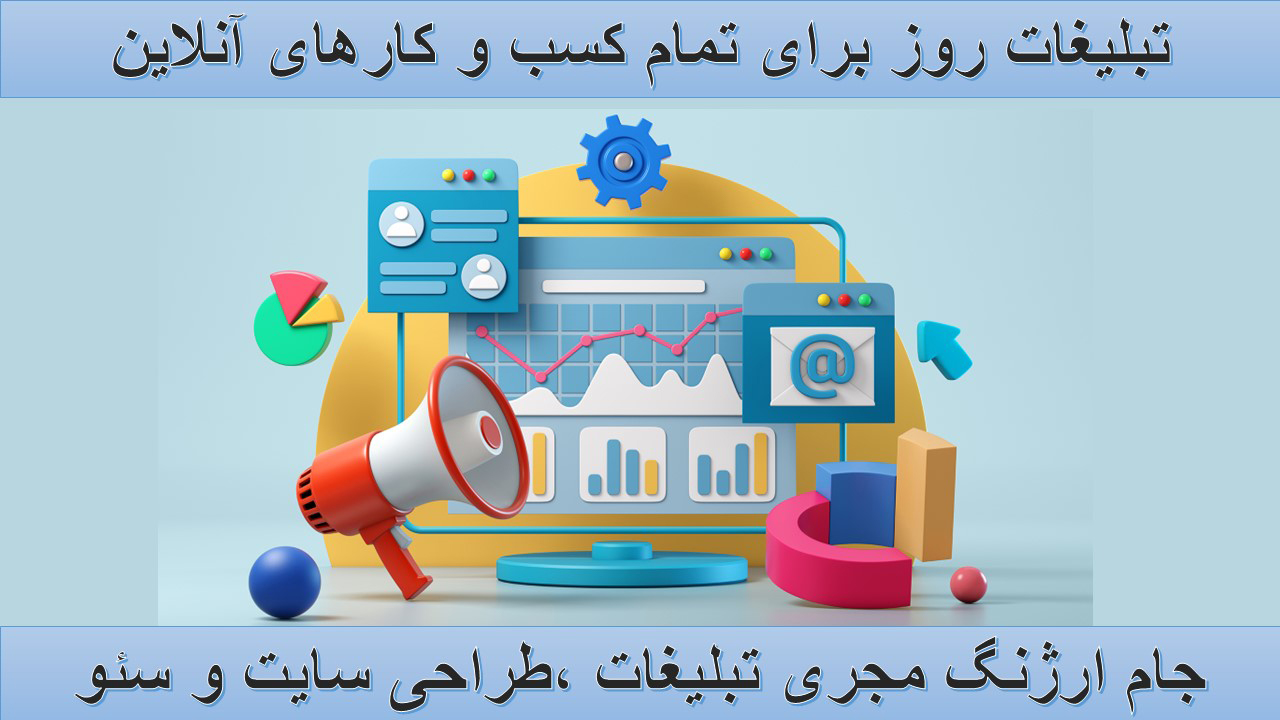 تبلیغات روز برای تمام کسب و کارهای آنلاین

@

جام ارژنگ مجری تبلیغات ،طراحی سایت و سئو